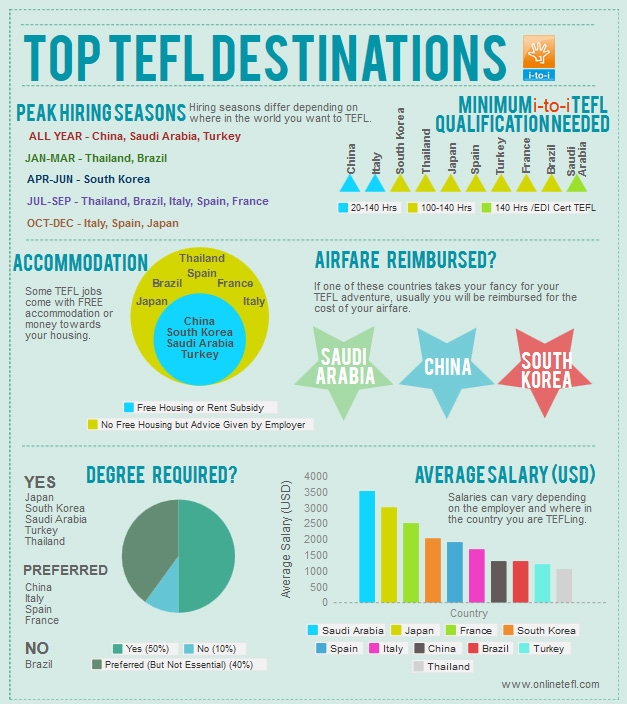 TOP TEFL DESTINATIONS

i-to-i

PEAK HIRING SEASONS Hiring seasons differ depending on where in the world you want to TEFL.

ALL YEAR - China, Saudi Arabia, Turkey

JAN-MAR - Thailand, Brazil

APR-JUN - South Korea

JUL-SEP - Thailand, Brazil, Italy, Spain, France

OCT-DEC - Italy, Spain, Japan

MINIMUM i-to-i TEFL QUALIFICATION NEEDED

China
Italy
South Korea
Thailand
Japan
Spain
Turkey
France
Brazil
Saudi Arabia

20-140 Hrs
100-140 Hrs
140 Hrs /EDI Cert TEFL

ACCOMMODATION

Some TEFL jobs come with FREE accommodation or money towards your housing.

Thailand
Spain
Brazil
France
Japan
Italy
China
South Korea
Saudi Arabia
Turkey

Free Housing or Rent Subsidy
No Free Housing but Advice Given by Employer

AIRFARE REIMBURSED?

If one of these countries takes your fancy for your TEFL adventure, usually you will be reimbursed for the cost of your airfare.

SAUDI ARABIA
CHINA
SOUTH KOREA

DEGREE REQUIRED?

YES
Japan
South Korea
Saudi Arabia
Turkey
Thailand

PREFERRED
China
Italy
Spain
France

NO
Brazil

Yes (50%)
No (10%)
Preferred (But Not Essential) (40%)

AVERAGE SALARY (USD)

Salaries can vary depending on the employer and where in the country you are TEFLing.

Average Salary (USD)
4000
3500
3000
2500
2000
1500
1000
500
0

Country

Saudi Arabia
Japan
France
South Korea
Spain
Italy
China
Brazil
Turkey
Thailand

www.onlinetefl.com